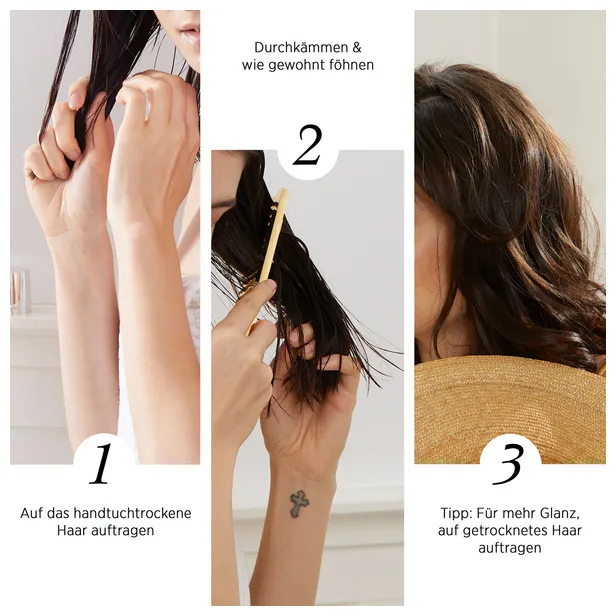 1

Auf das handtuchtrockene Haar auftragen

Durchkämmen & wie gewohnt föhnen

2

3

Tipp: Für mehr Glanz, auf getrocknetes Haar auftragen