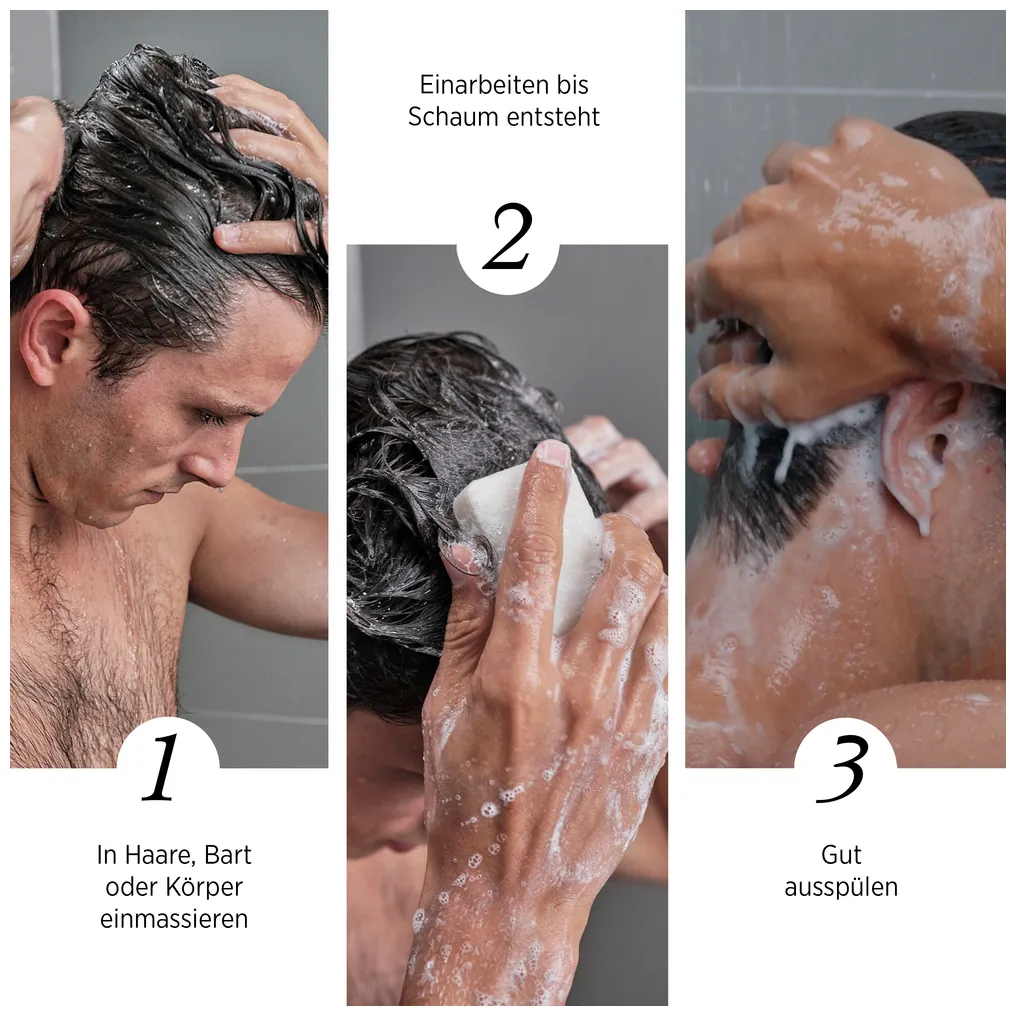 1

In Haare, Bart oder Körper einmassieren

Einarbeiten bis Schaum entsteht

2

3

Gut ausspülen